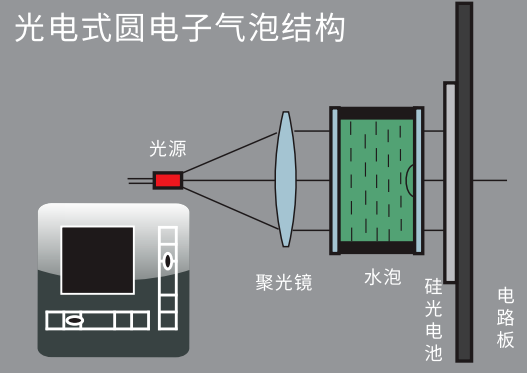 光电式圆电子气泡结构

光源

聚光镜

水泡

硅光电池

电路板